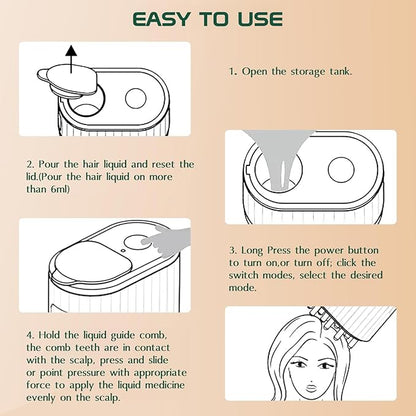 EASY TO USE

1. Open the storage tank.

2. Pour the hair liquid and reset the lid.(Pour the hair liquid on more than 6ml)

3. Long Press the power button to turn on,or turn off; click the switch modes, select the desired mode.

4. Hold the liquid guide comb, the comb teeth are in contact with the scalp, press and slide or point pressure with appropriate force to apply the liquid medicine evenly on the scalp.