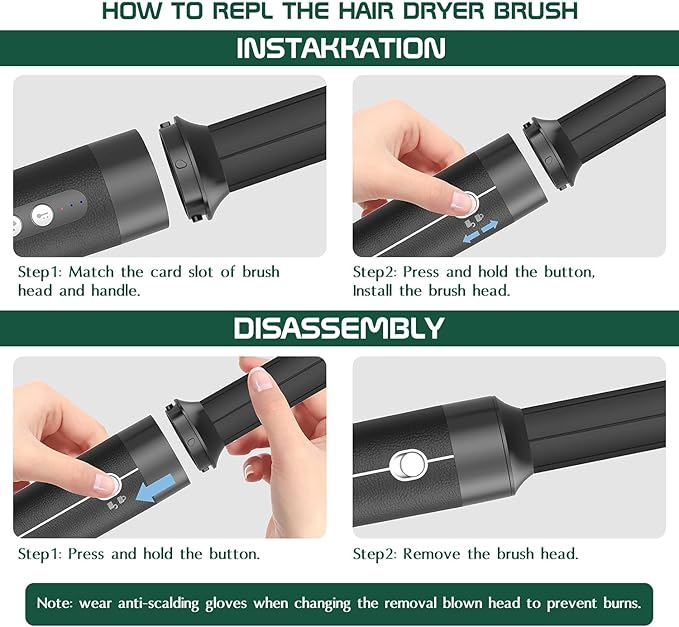 HOW TO REPL THE HAIR DRYER BRUSH

INSTAKKATION

Step1: Match the card slot of brush head and handle.

Step2: Press and hold the button, Install the brush head.

DISASSEMBLY

Step1: Press and hold the button.

Step2: Remove the brush head.

Note: wear anti-scalding gloves when changing the removal blown head to prevent burns.